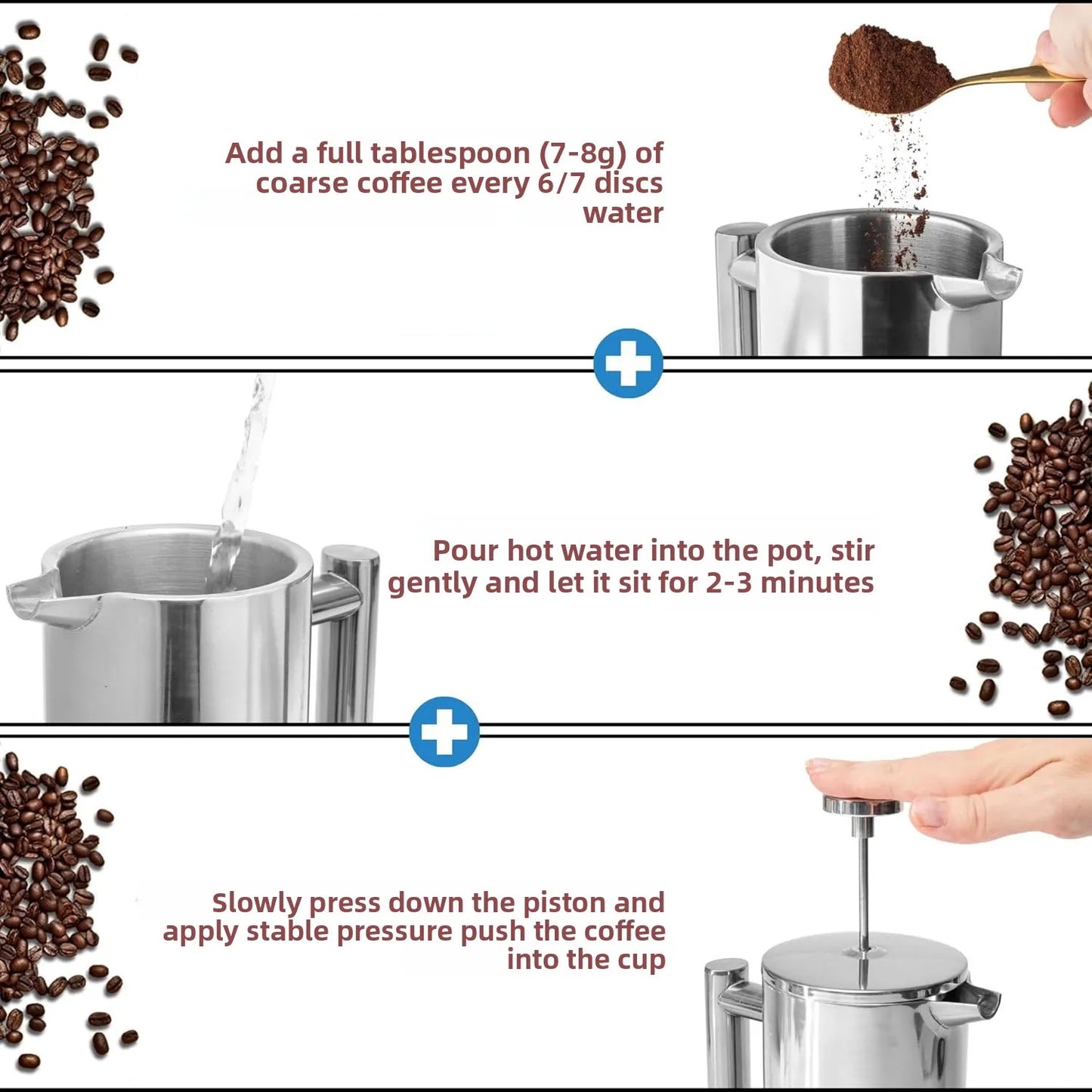 Add a full tablespoon (7-8g) of coarse coffee every 6/7 discs water

Pour hot water into the pot, stir gently and let it sit for 2-3 minutes

Slowly press down the piston and apply stable pressure push the coffee into the cup