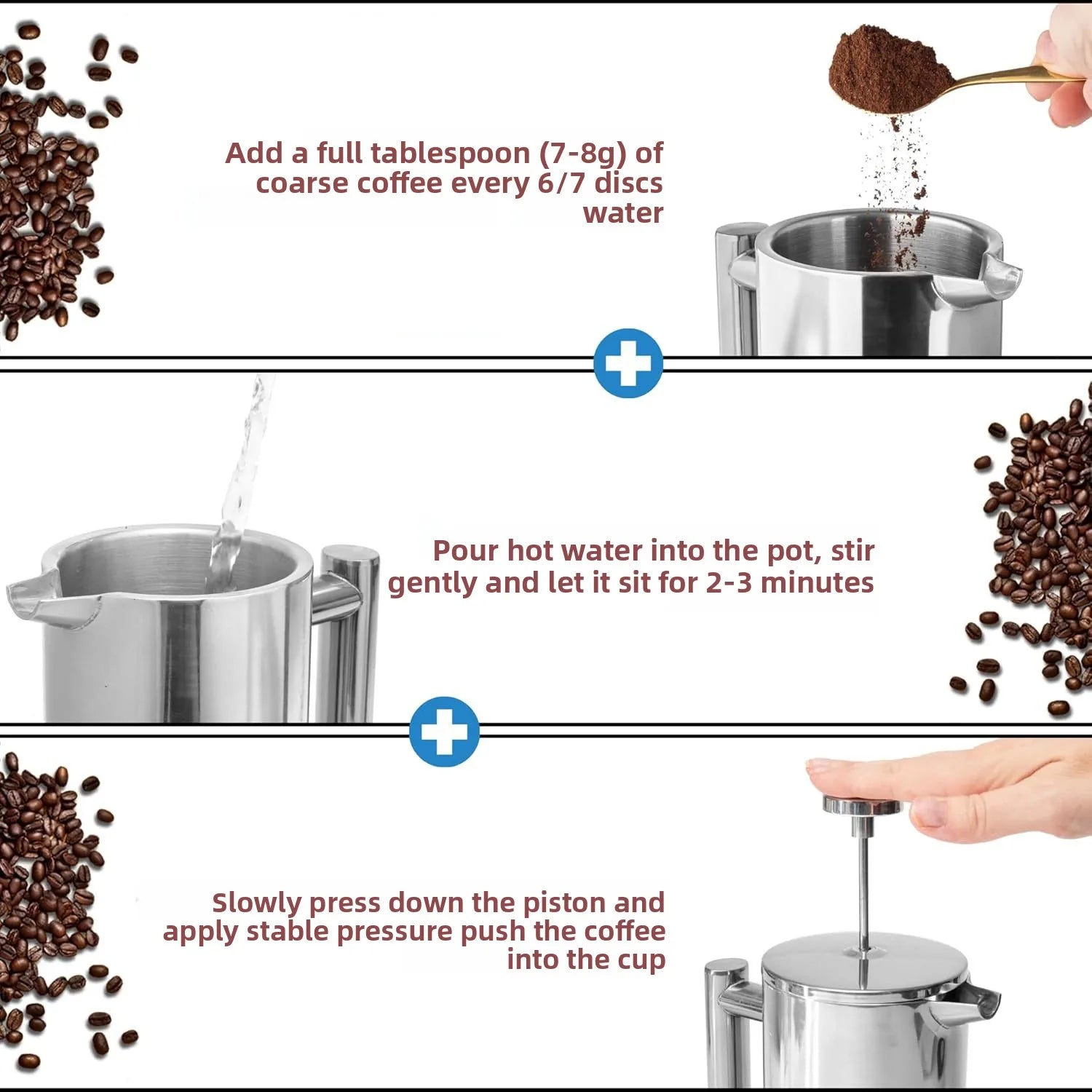 Add a full tablespoon (7-8g) of coarse coffee every 6/7 discs water

Pour hot water into the pot, stir gently and let it sit for 2-3 minutes

Slowly press down the piston and apply stable pressure push the coffee into the cup